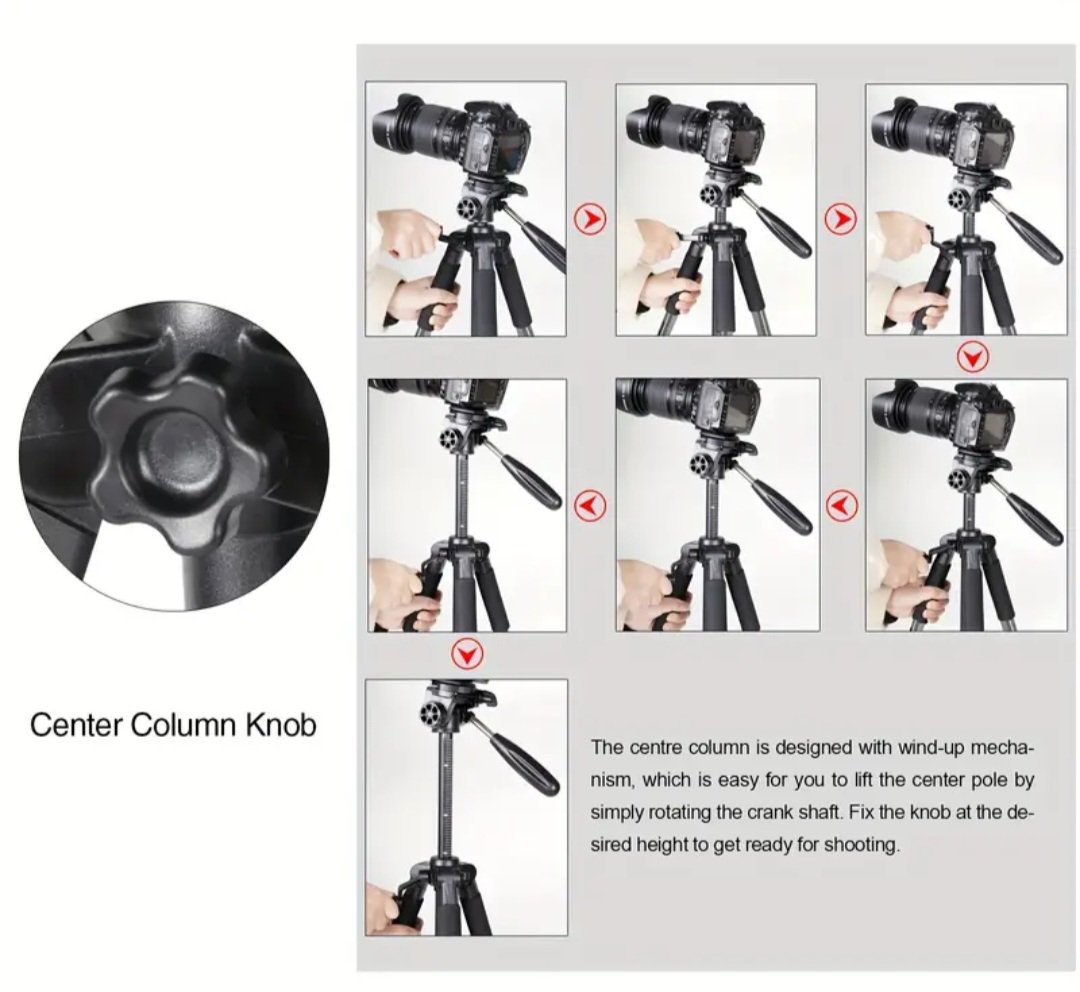 Center Column Knob

The centre column is designed with wind-up mechanism, which is easy for you to lift the center pole by simply rotating the crank shaft. Fix the knob at the desired height to get ready for shooting.